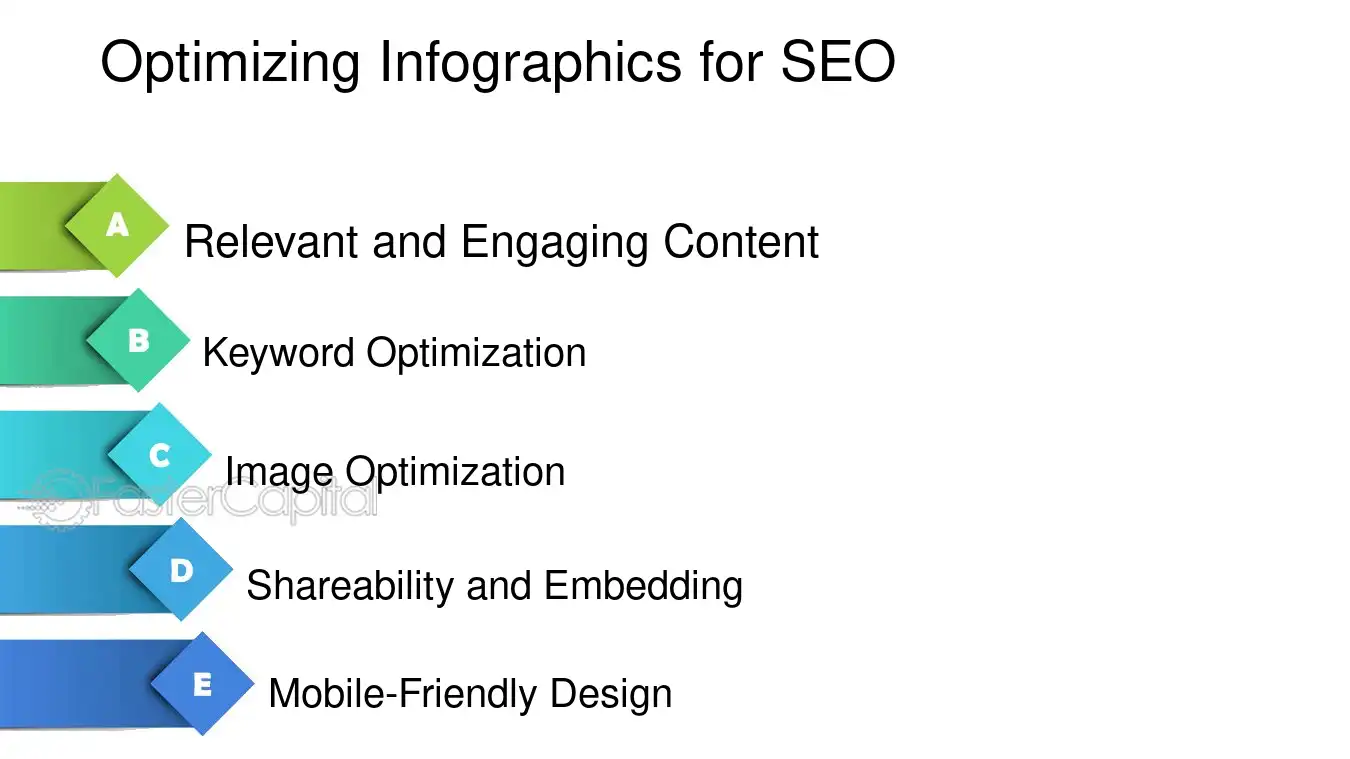 Optimizing Infographics for SEO

A
Relevant and Engaging Content

B
Keyword Optimization

C
Image Optimization

D
Shareability and Embedding

E
Mobile-Friendly Design

FasterCapital