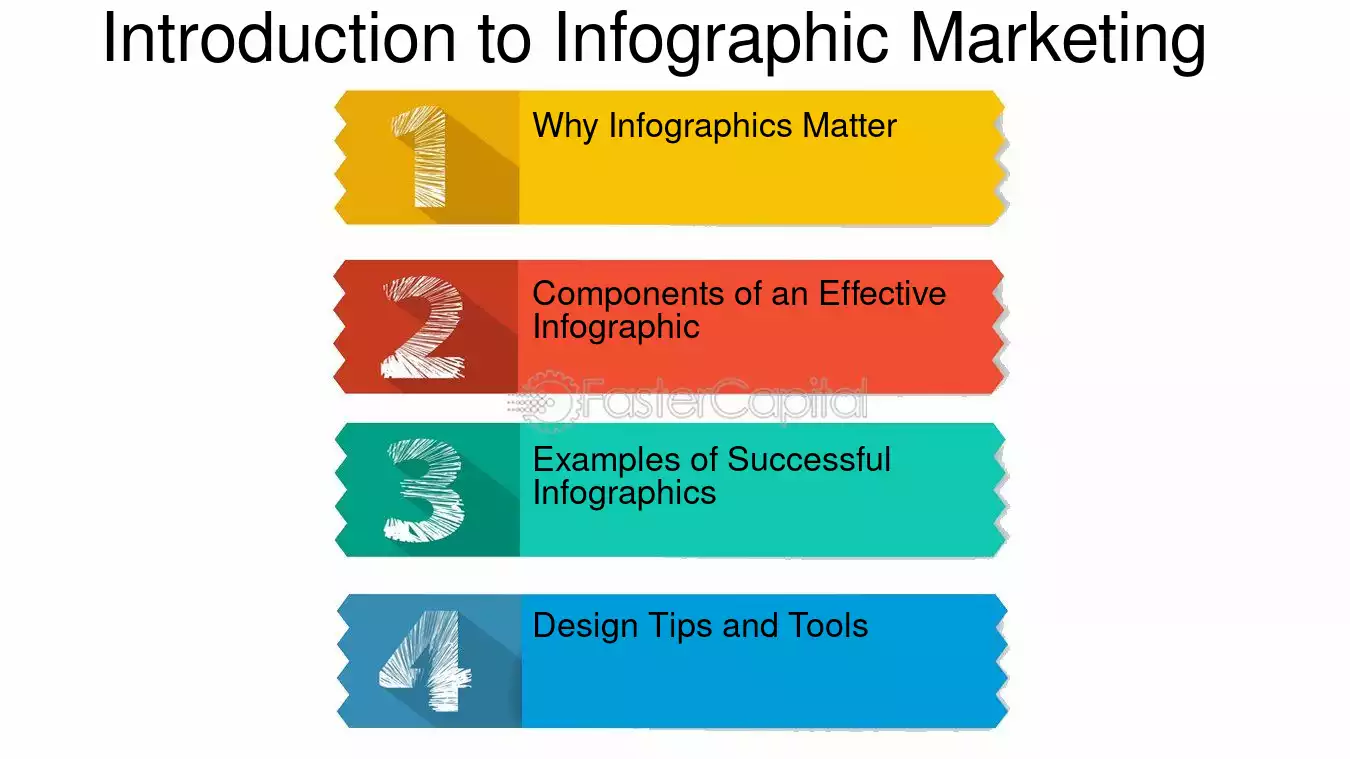 Introduction to Infographic Marketing

1
Why Infographics Matter

2
Components of an Effective Infographic

3
Examples of Successful Infographics

4
Design Tips and Tools

FasterCapital