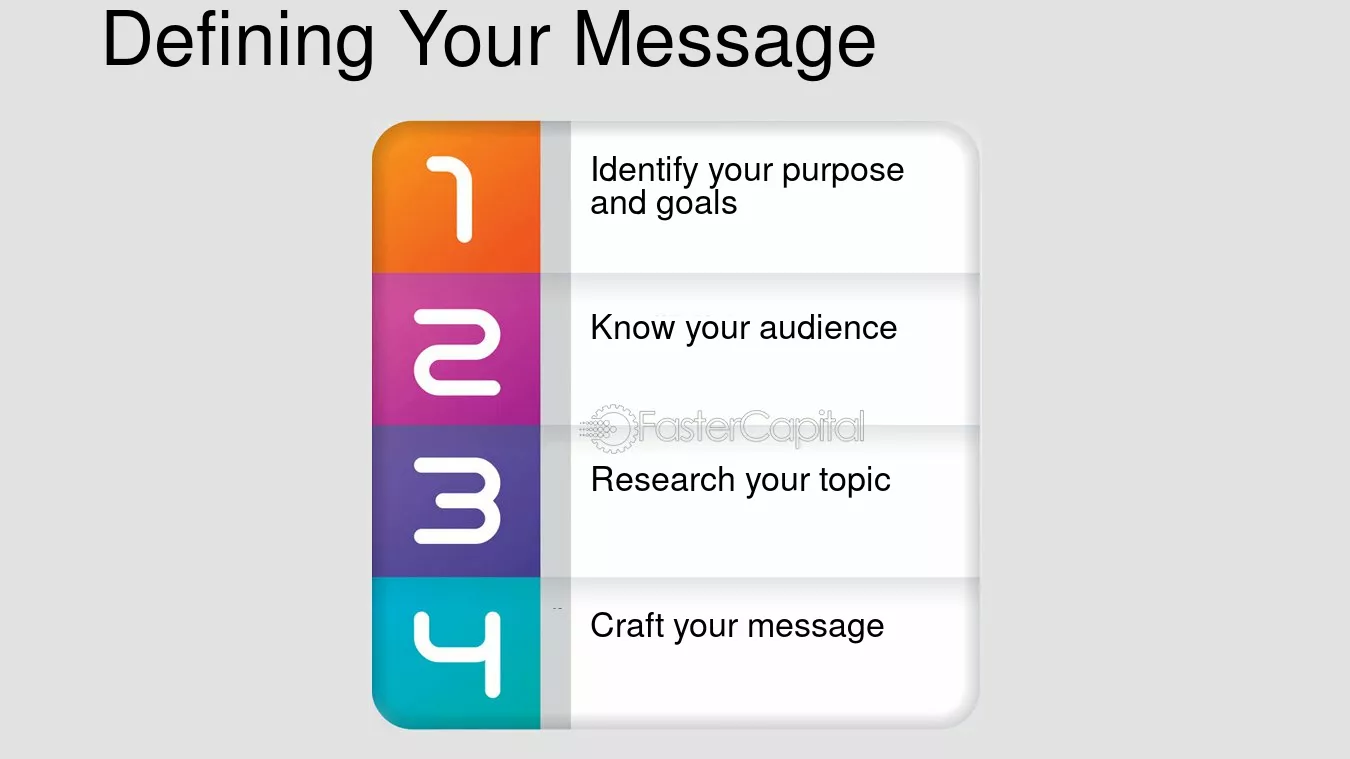 Defining Your Message

1
Identify your purpose and goals

2
Know your audience

3
Research your topic

4
Craft your message

FasterCapital