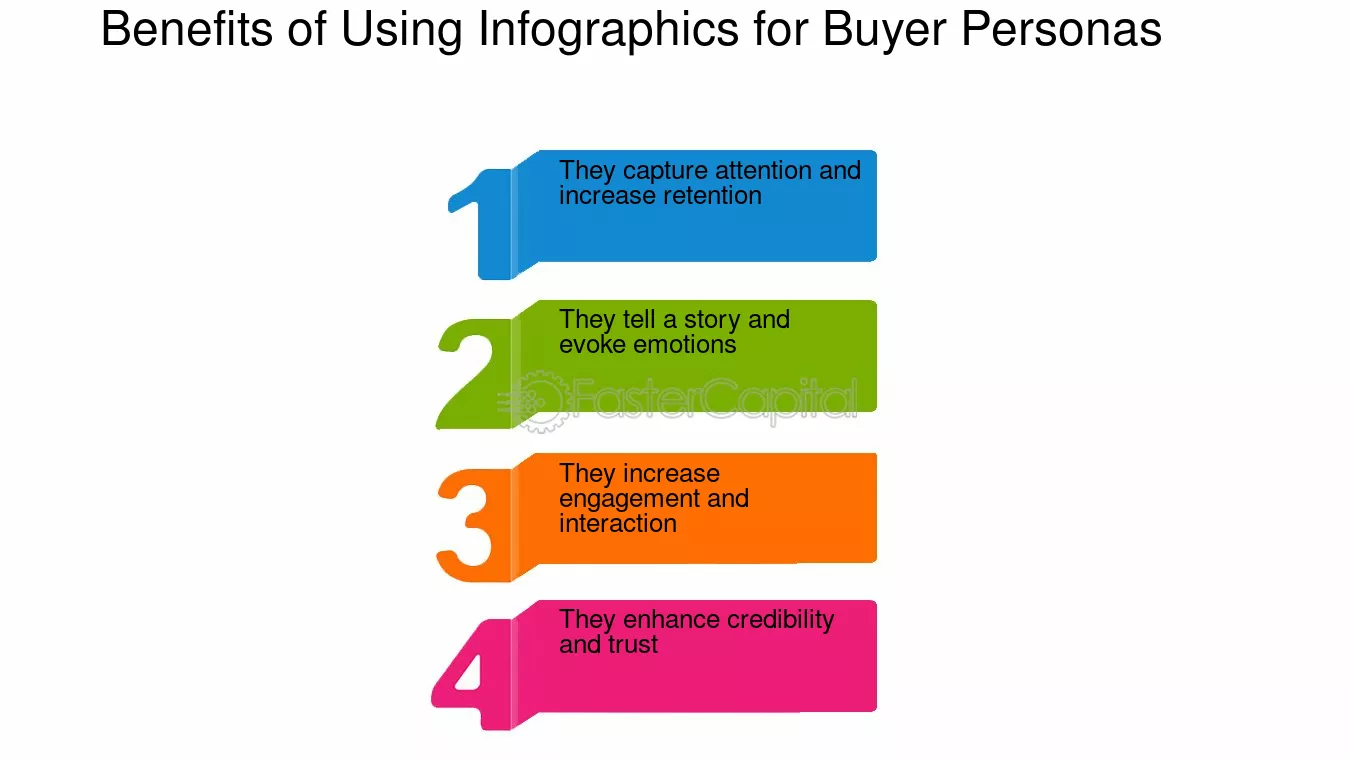 Benefits of Using Infographics for Buyer Personas

1
They capture attention and increase retention

2
They tell a story and evoke emotions

3
They increase engagement and interaction

4
They enhance credibility and trust

FasterCapital